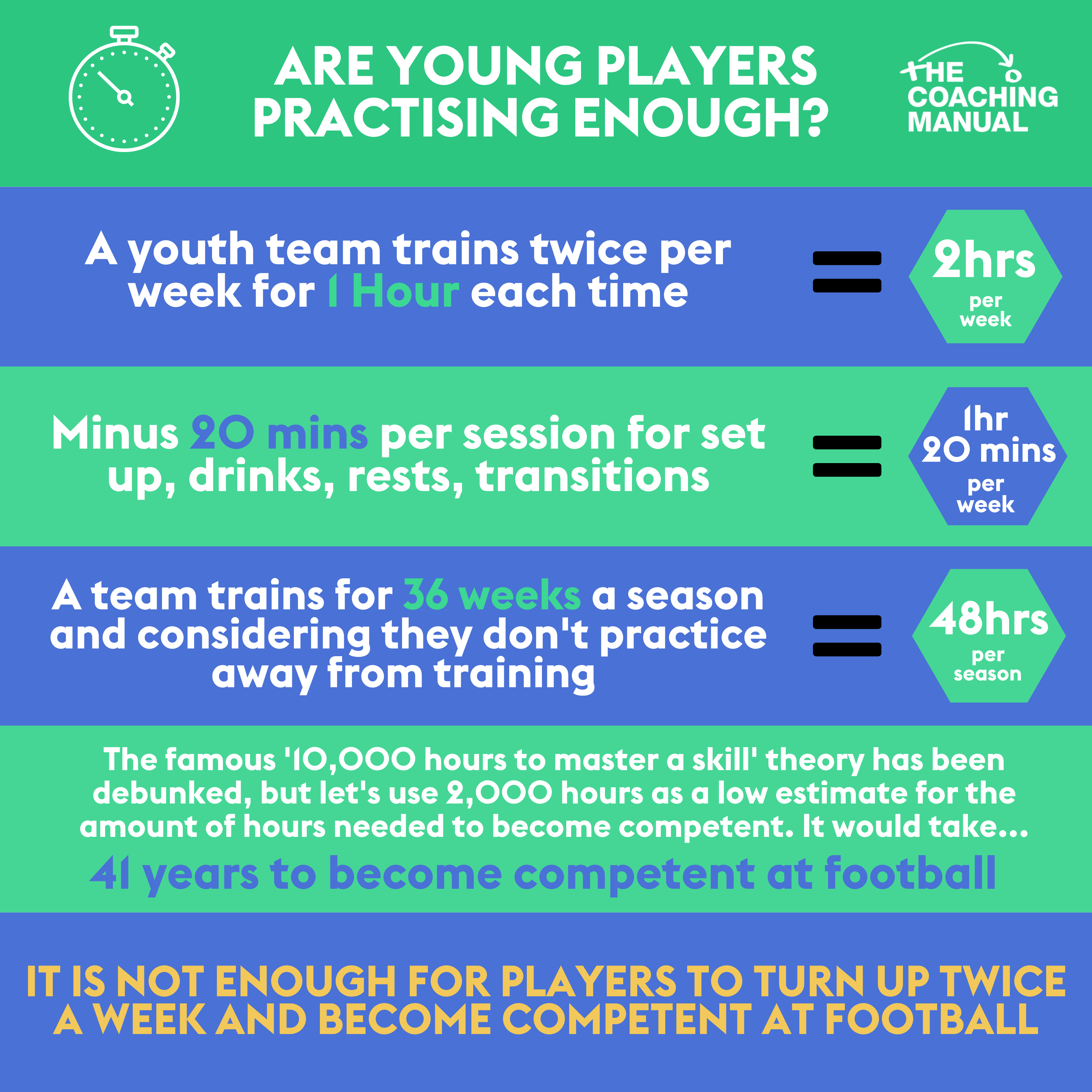 ARE YOUNG PLAYERS PRACTISING ENOUGH?

THE COACHING MANUAL

A youth team trains twice per week for 1 Hour each time = 2hrs per week

Minus 20 mins per session for set up, drinks, rests, transitions = 1hr 20 mins per week

A team trains for 36 weeks a season and considering they don't practice away from training = 48hrs per season

The famous '10,000 hours to master a skill' theory has been debunked, but let's use 2,000 hours as a low estimate for the amount of hours needed to become competent. It would take...

41 years to become competent at football

IT IS NOT ENOUGH FOR PLAYERS TO TURN UP TWICE A WEEK AND BECOME COMPETENT AT FOOTBALL